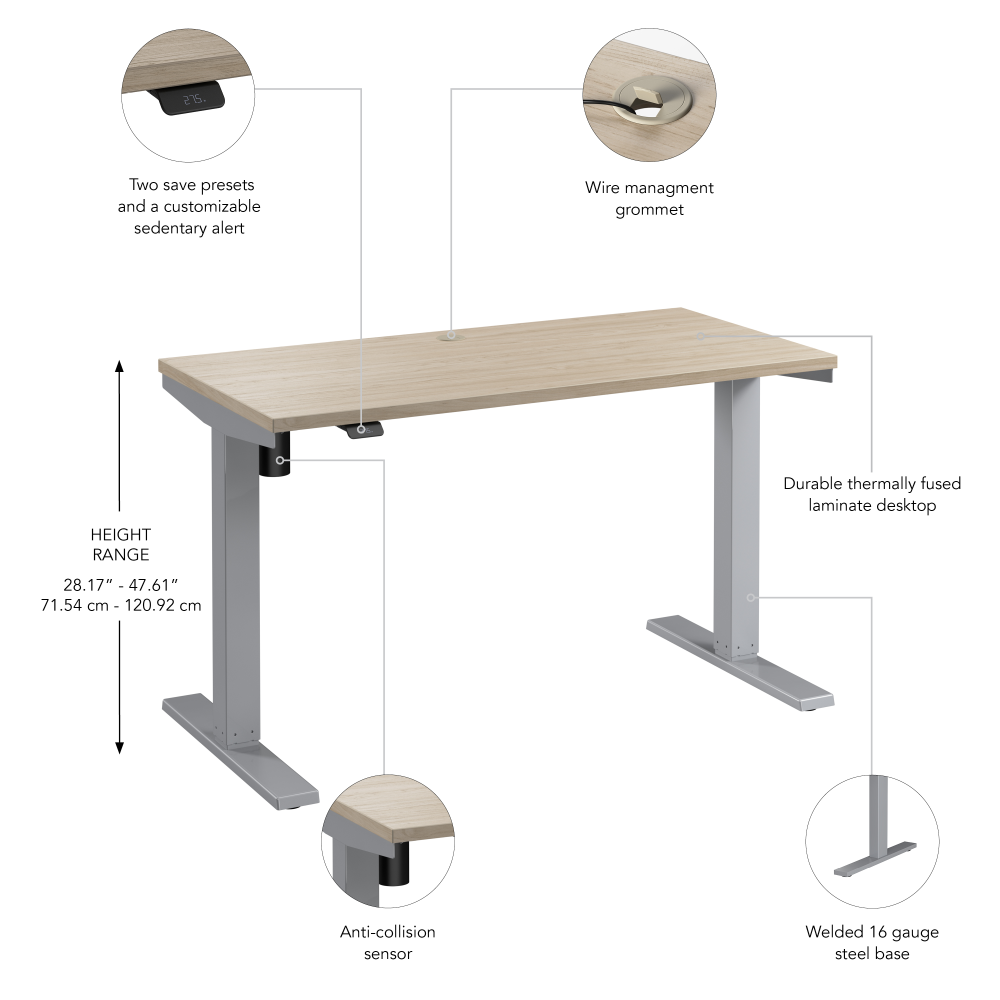 27.5

Two save presets and a customizable sedentary alert

Wire managment grommet

HEIGHT RANGE

28.17" - 47.61"
71.54 cm - 120.92 cm

Durable thermally fused laminate desktop

Anti-collision sensor

Welded 16 gauge steel base