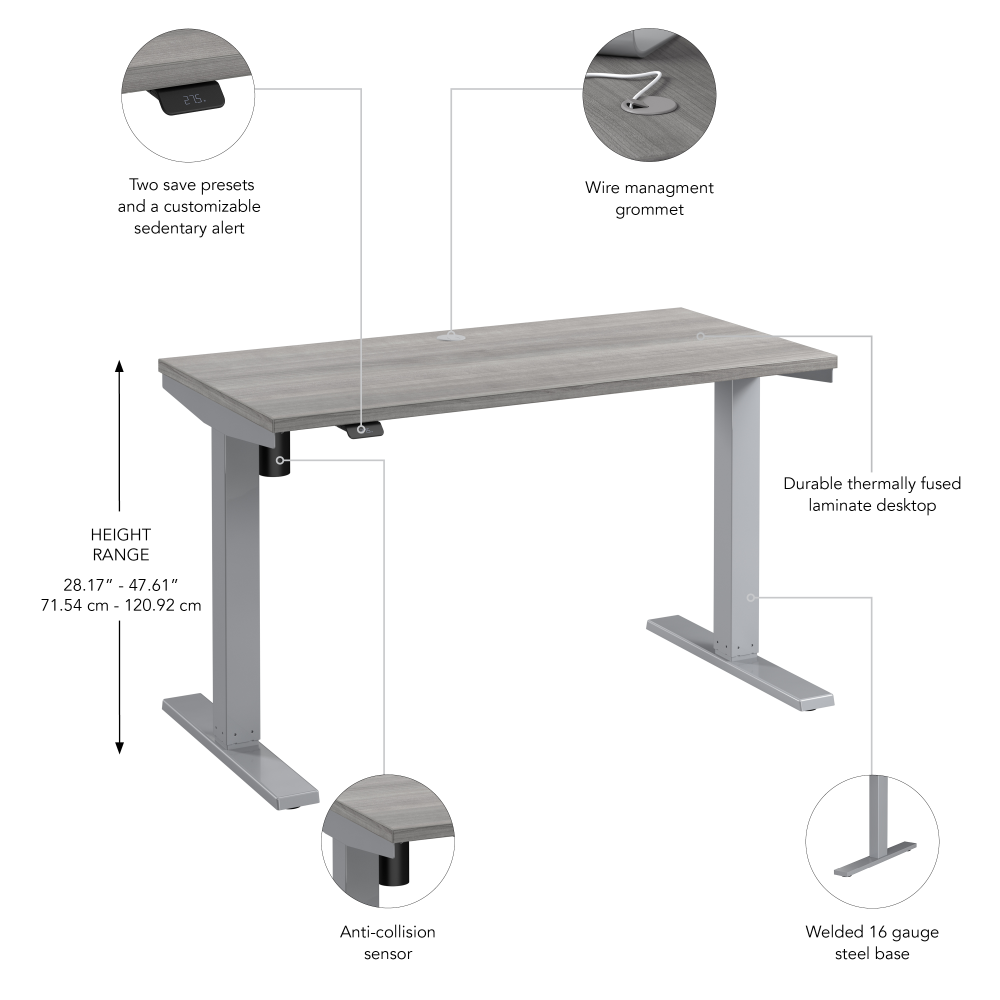 27.5

Two save presets and a customizable sedentary alert

Wire managment grommet

HEIGHT RANGE

28.17" - 47.61"
71.54 cm - 120.92 cm

Durable thermally fused laminate desktop

Anti-collision sensor

Welded 16 gauge steel base