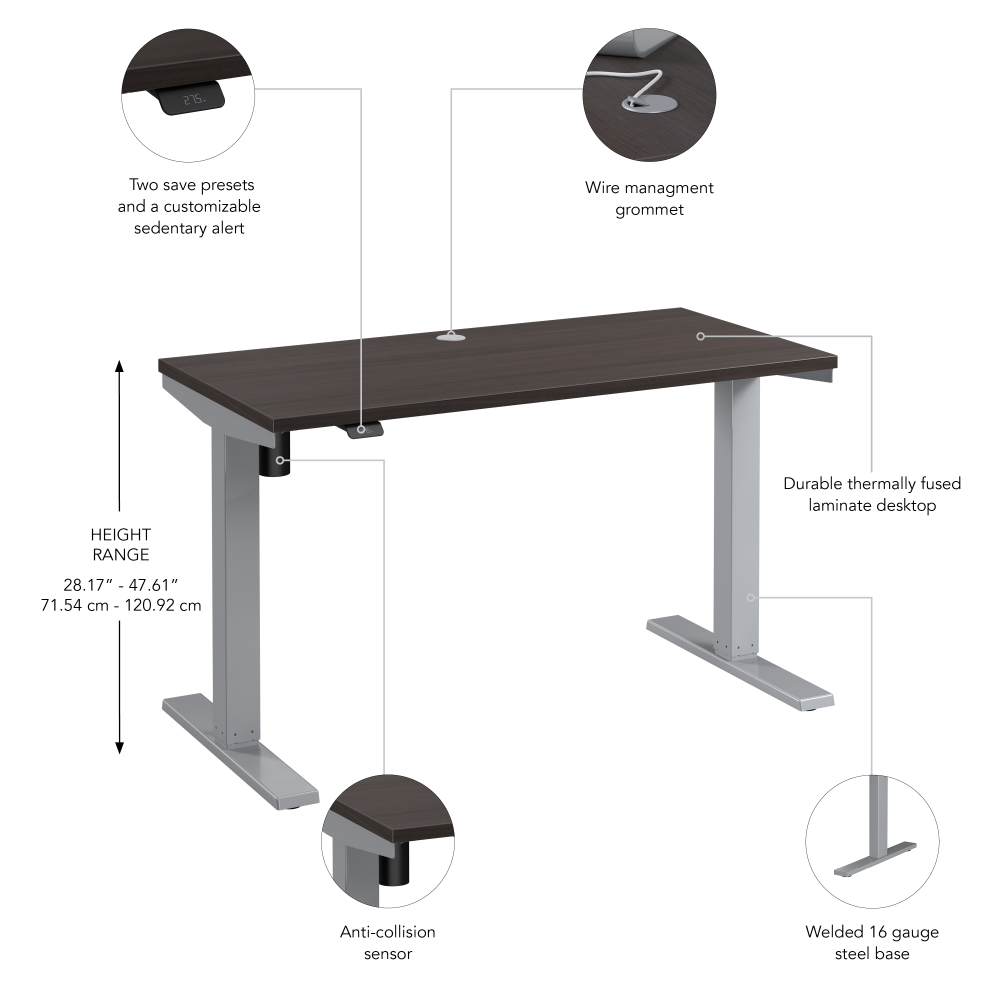 27.5

Two save presets and a customizable sedentary alert

Wire managment grommet

HEIGHT RANGE

28.17" - 47.61"
71.54 cm - 120.92 cm

Durable thermally fused laminate desktop

Anti-collision sensor

Welded 16 gauge steel base