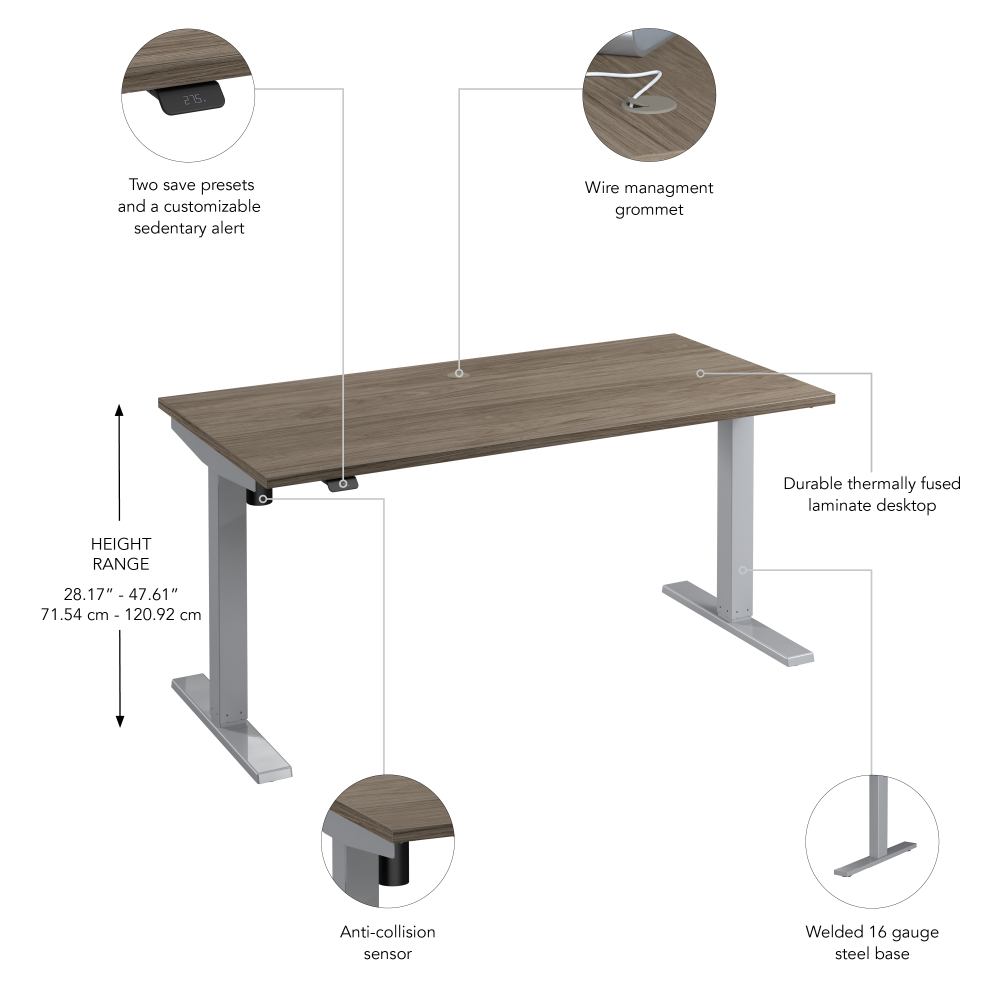 27.5

Two save presets and a customizable sedentary alert

Wire managment grommet

Durable thermally fused laminate desktop

HEIGHT RANGE

28.17" - 47.61"
71.54 cm - 120.92 cm

Anti-collision sensor

Welded 16 gauge steel base